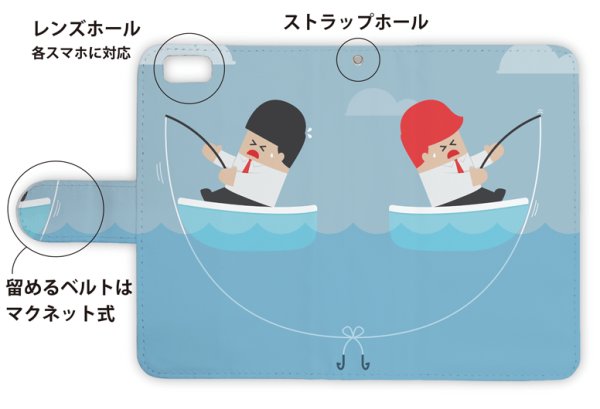 レンズホール
各スマホに対応

ストラップホール

留めるベルトは
マグネット式