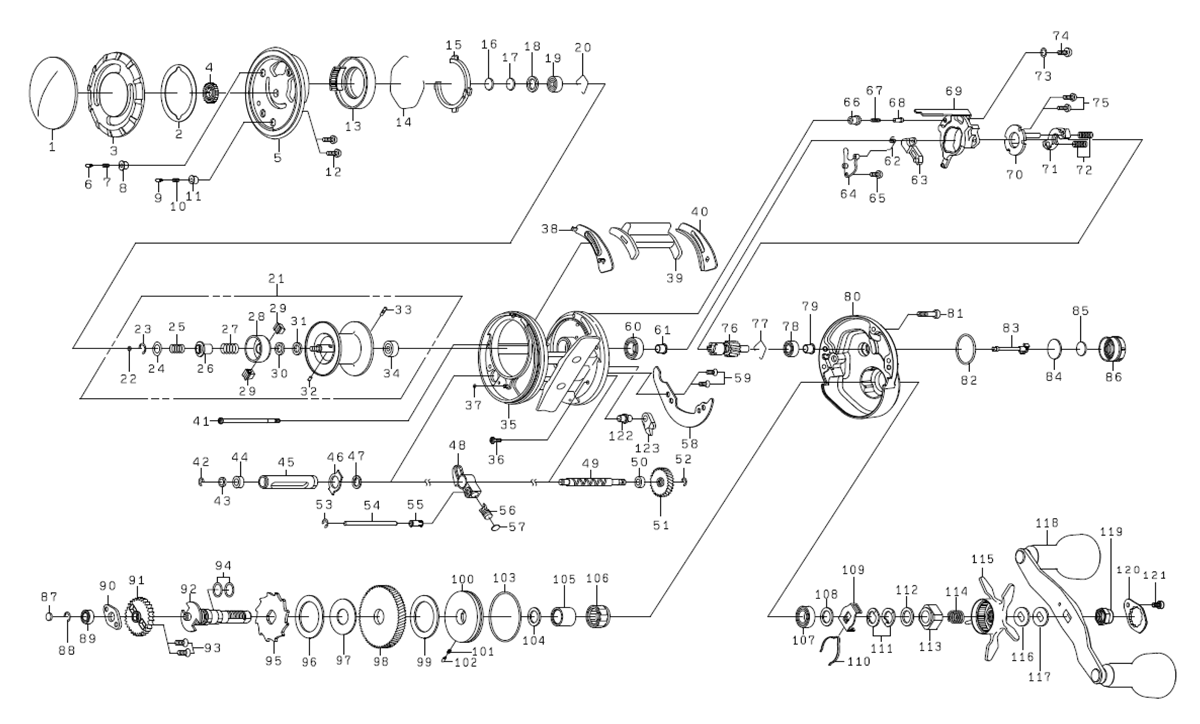 1 2 3 4 5 6 7 8 9 10 11 12 13 14 15 16 17 18 19 20 21 22 23 24 25 26 27 28 29 29 30 31 32 33 34 35 36 37 38 39 40 41 42 43 44 45 46 47 48 49 50 51 52 53 54 55 56 57 58 59 60 61 62 63 64 65 66 67 68 69 70 71 72 73 74 75 76 77 78 79 80 81 82 83 84 85 86 87 88 89 90 91 92 93 94 95 96 97 98 99 100 101 102 103 104 105 106 107 108 109 110 111 112 113 114 115 116 117 118 119 120 121 122 123